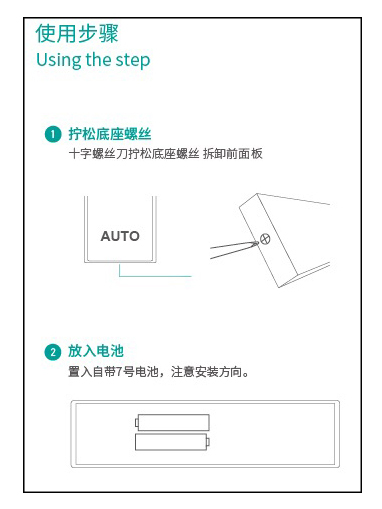 使用步骤
Using the step

1 拧松底座螺丝
十字螺丝刀拧松底座螺丝 拆卸前面板

AUTO

2 放入电池
置入自带7号电池，注意安装方向。